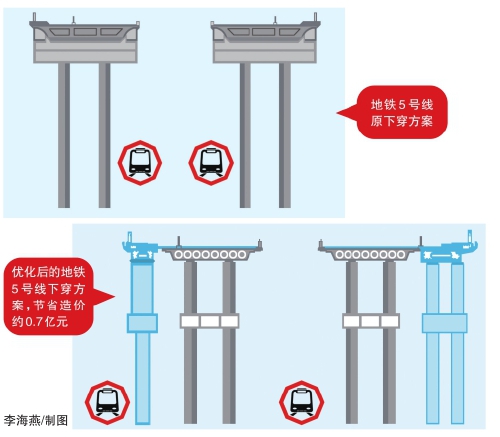 地铁5号线原下穿方案

优化后的地铁5号线下穿方案，节省造价约0.7亿元

李海燕/制图